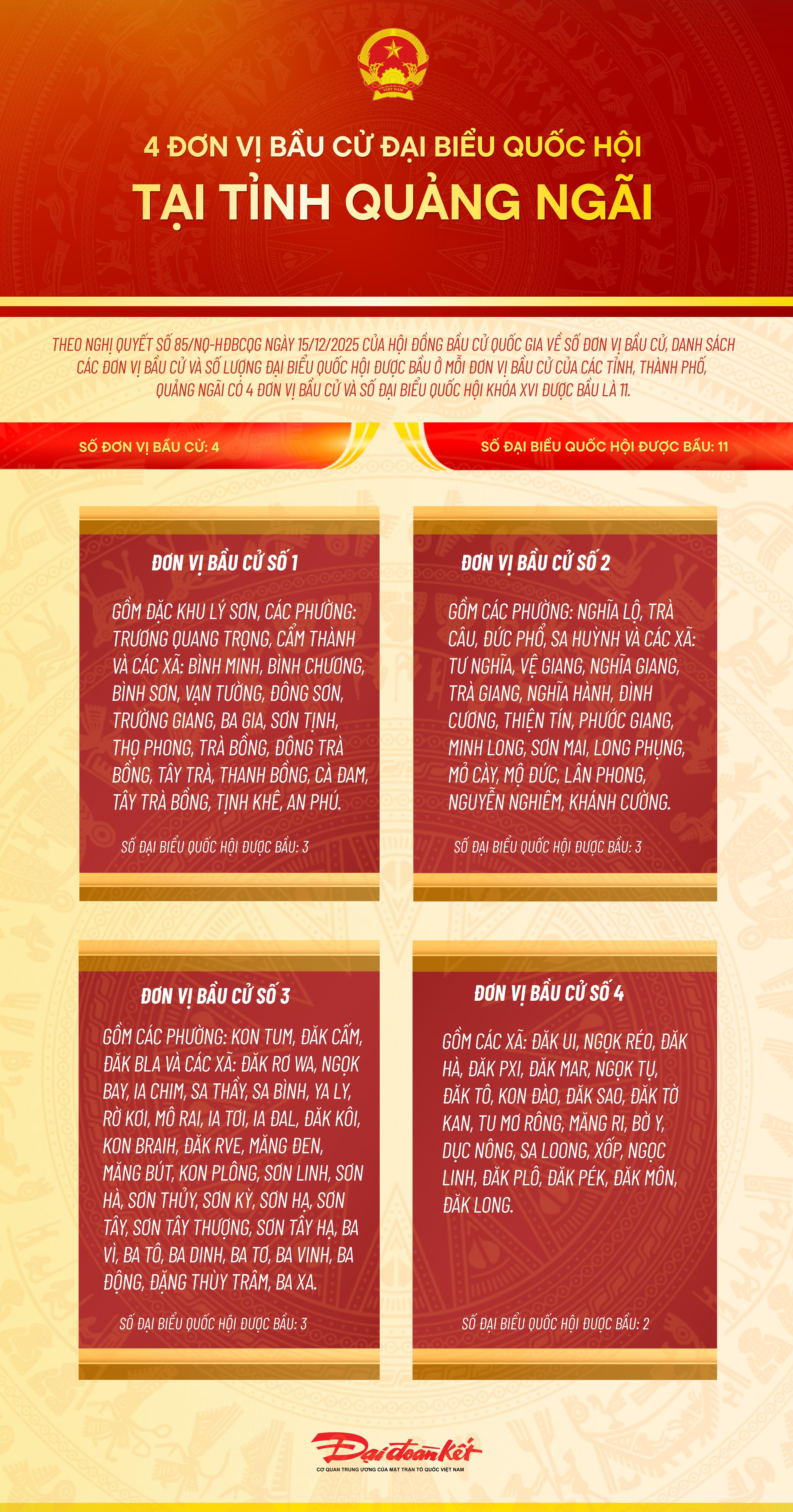 VIỆT NAM

4 ĐƠN VỊ BẦU CỬ ĐẠI BIỂU QUỐC HỘI
TẠI TỈNH QUẢNG NGÃI

THEO NGHỊ QUYẾT SỐ 85/NQ-HĐBCQG NGÀY 15/12/2025 CỦA HỘI ĐỒNG BẦU CỬ QUỐC GIA VỀ SỐ ĐƠN VỊ BẦU CỬ, DANH SÁCH CÁC ĐƠN VỊ BẦU CỬ VÀ SỐ LƯỢNG ĐẠI BIỂU QUỐC HỘI ĐƯỢC BẦU Ở MỖI ĐƠN VỊ BẦU CỬ CỦA CÁC TỈNH, THÀNH PHỐ, QUẢNG NGÃI CÓ 4 ĐƠN VỊ BẦU CỬ VÀ SỐ ĐẠI BIỂU QUỐC HỘI KHÓA XVI ĐƯỢC BẦU LÀ 11.

SỐ ĐƠN VỊ BẦU CỬ: 4

SỐ ĐẠI BIỂU QUỐC HỘI ĐƯỢC BẦU: 11

ĐƠN VỊ BẦU CỬ SỐ 1

GỒM ĐẶC KHU LÝ SƠN, CÁC PHƯỜNG: TRƯƠNG QUANG TRỌNG, CẨM THÀNH VÀ CÁC XÃ: BÌNH MINH, BÌNH CHƯƠNG, BÌNH SƠN, VẠN TƯỜNG, ĐÔNG SƠN, TRƯỜNG GIANG, BA GIA, SƠN TỊNH, THỌ PHONG, TRÀ BỒNG, ĐÔNG TRÀ BỒNG, TÂY TRÀ, THANH BỒNG, CÀ ĐAM, TÂY TRÀ BỒNG, TỊNH KHÊ, AN PHÚ.

SỐ ĐẠI BIỂU QUỐC HỘI ĐƯỢC BẦU: 3

ĐƠN VỊ BẦU CỬ SỐ 2

GỒM CÁC PHƯỜNG: NGHĨA LỘ, TRÀ CÂU, ĐỨC PHỔ, SA HUỲNH VÀ CÁC XÃ: TƯ NGHĨA, VỆ GIANG, NGHĨA GIANG, TRÀ GIANG, NGHĨA HÀNH, ĐÌNH CƯƠNG, THIỆN TÍN, PHƯỚC GIANG, MINH LONG, SƠN MAI, LONG PHỤNG, MỎ CÀY, MỘ ĐỨC, LÂN PHONG, NGUYỄN NGHIÊM, KHÁNH CƯỜNG.

SỐ ĐẠI BIỂU QUỐC HỘI ĐƯỢC BẦU: 3

ĐƠN VỊ BẦU CỬ SỐ 3

GỒM CÁC PHƯỜNG: KON TUM, ĐĂK CẤM, ĐĂK BLA VÀ CÁC XÃ: ĐĂK RƠ WA, NGỌK BAY, IA CHIM, SA THẦY, SA BÌNH, YA LY, RỜ KƠI, MÔ RAI, IA TƠI, IA ĐAL, ĐĂK KÔI, KON BRAIH, ĐĂK RVE, MĂNG ĐEN, MĂNG BÚT, KON PLÔNG, SƠN LINH, SƠN HÀ, SƠN THỦY, SƠN KỲ, SƠN HẠ, SƠN TÂY, SƠN TÂY THƯỢNG, SƠN TÂY HẠ, BA VÌ, BA TÔ, BA DINH, BA TƠ, BA VINH, BA ĐỘNG, ĐẶNG THÙY TRÂM, BA XA.

SỐ ĐẠI BIỂU QUỐC HỘI ĐƯỢC BẦU: 3

ĐƠN VỊ BẦU CỬ SỐ 4

GỒM CÁC XÃ: ĐĂK UI, NGỌK RÉO, ĐĂK HÀ, ĐĂK PXI, ĐĂK MAR, NGỌK TỤ, ĐĂK TÔ, KON ĐÀO, ĐĂK SAO, ĐĂK TỜ KAN, TU MƠ RÔNG, MĂNG RI, BỜ Y, DỤC NÔNG, SA LOONG, XỐP, NGỌC LINH, ĐĂK PLÔ, ĐĂK PÉK, ĐĂK MÔN, ĐĂK LONG.

SỐ ĐẠI BIỂU QUỐC HỘI ĐƯỢC BẦU: 2

Đại đoàn kết
CƠ QUAN TRUNG ƯƠNG CỦA MẶT TRẬN TỔ QUỐC VIỆT NAM